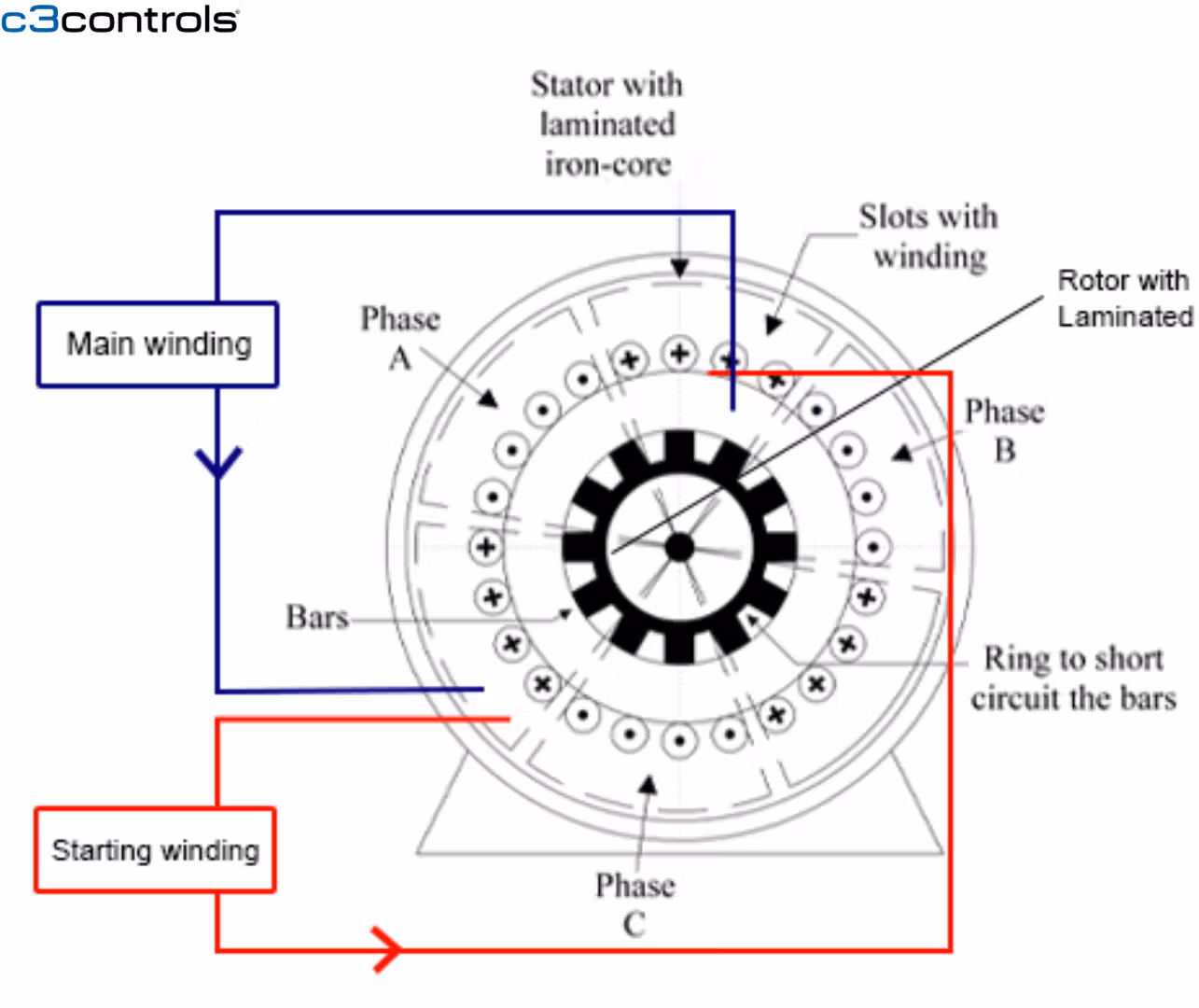 c3controls

Stator with laminated iron-core

Slots with winding

Rotor with Laminated

Main winding

Phase A

Phase B

Bars

Ring to short circuit the bars

Starting winding

Phase C