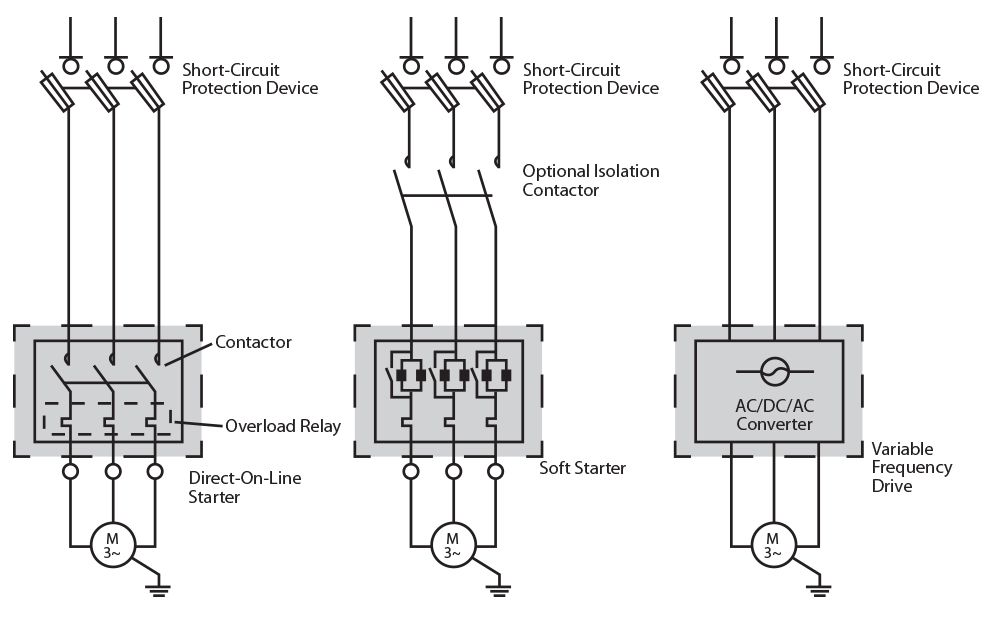 Short-Circuit Protection Device

Contactor

Overload Relay

Direct-On-Line Starter

M
3~

Short-Circuit Protection Device

Optional Isolation Contactor

Soft Starter

M
3~

Short-Circuit Protection Device

AC/DC/AC Converter

Variable Frequency Drive

M
3~