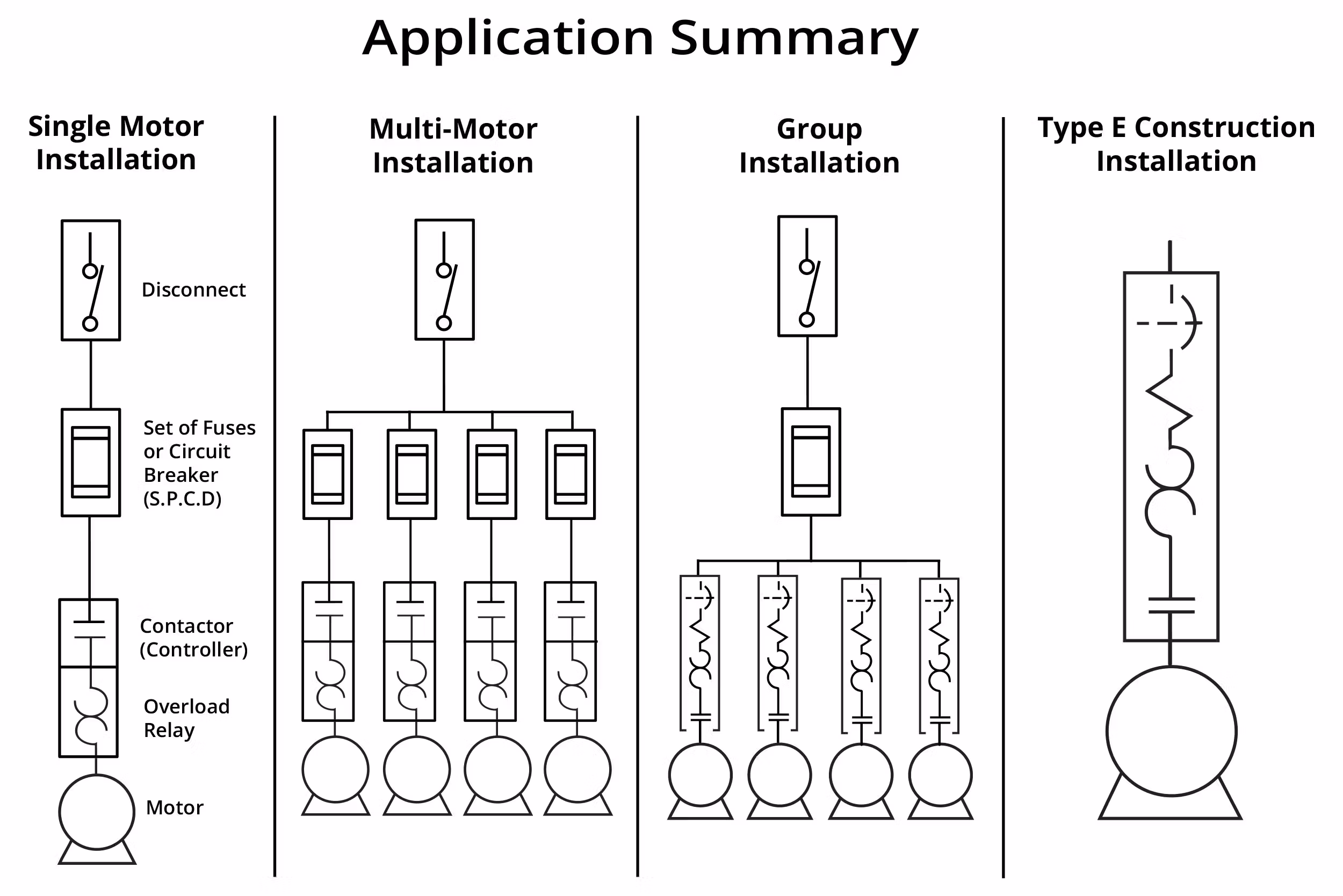 Application Summary

Single Motor Installation

Disconnect

Set of Fuses or Circuit Breaker (S.P.C.D)

Contactor (Controller)

Overload Relay

Motor

Multi-Motor Installation

Group Installation

Type E Construction Installation